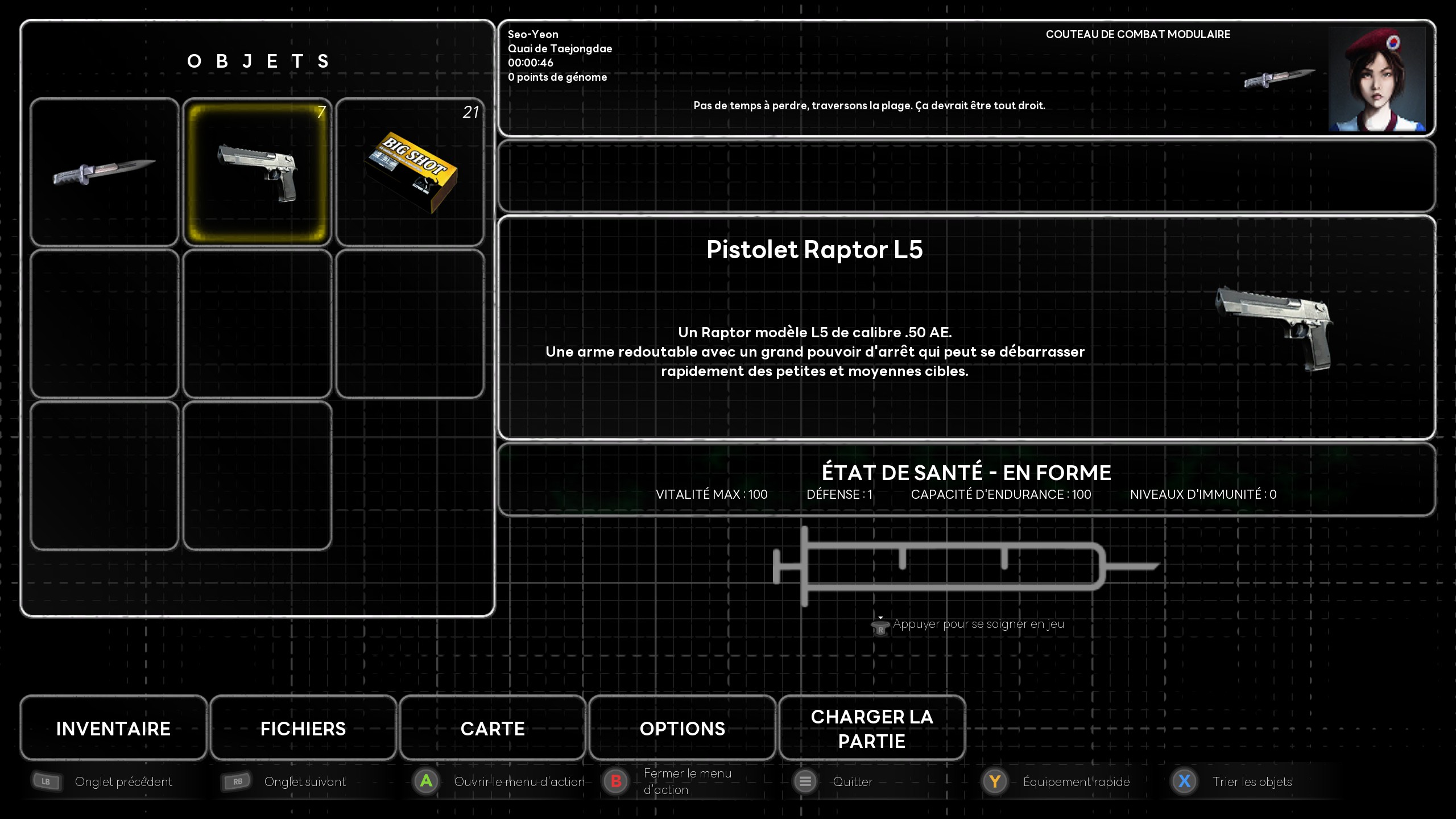 OBJETS

7

21

BIG SHOT

Seo-Yeon
Quai de Taejongdae
00:00:46
0 points de génome

COUTEAU DE COMBAT MODULAIRE

Pas de temps à perdre, traversons la plage. Ça devrait être tout droit.

Pistolet Raptor L5

Un Raptor modèle L5 de calibre .50 AE.
Une arme redoutable avec un grand pouvoir d'arrêt qui peut se débarrasser rapidement des petites et moyennes cibles.

ÉTAT DE SANTÉ - EN FORME

VITALITÉ MAX : 100 DÉFENSE : 1 CAPACITÉ D'ENDURANCE : 100 NIVEAUX D'IMMUNITÉ : 0

R Appuyer pour se soigner en jeu

INVENTAIRE

FICHIERS

CARTE

OPTIONS

CHARGER LA PARTIE

LB Onglet précédent RB Onglet suivant A Ouvrir le menu d'action B Fermer le menu d'action Quitter Y Équipement rapide X Trier les objets